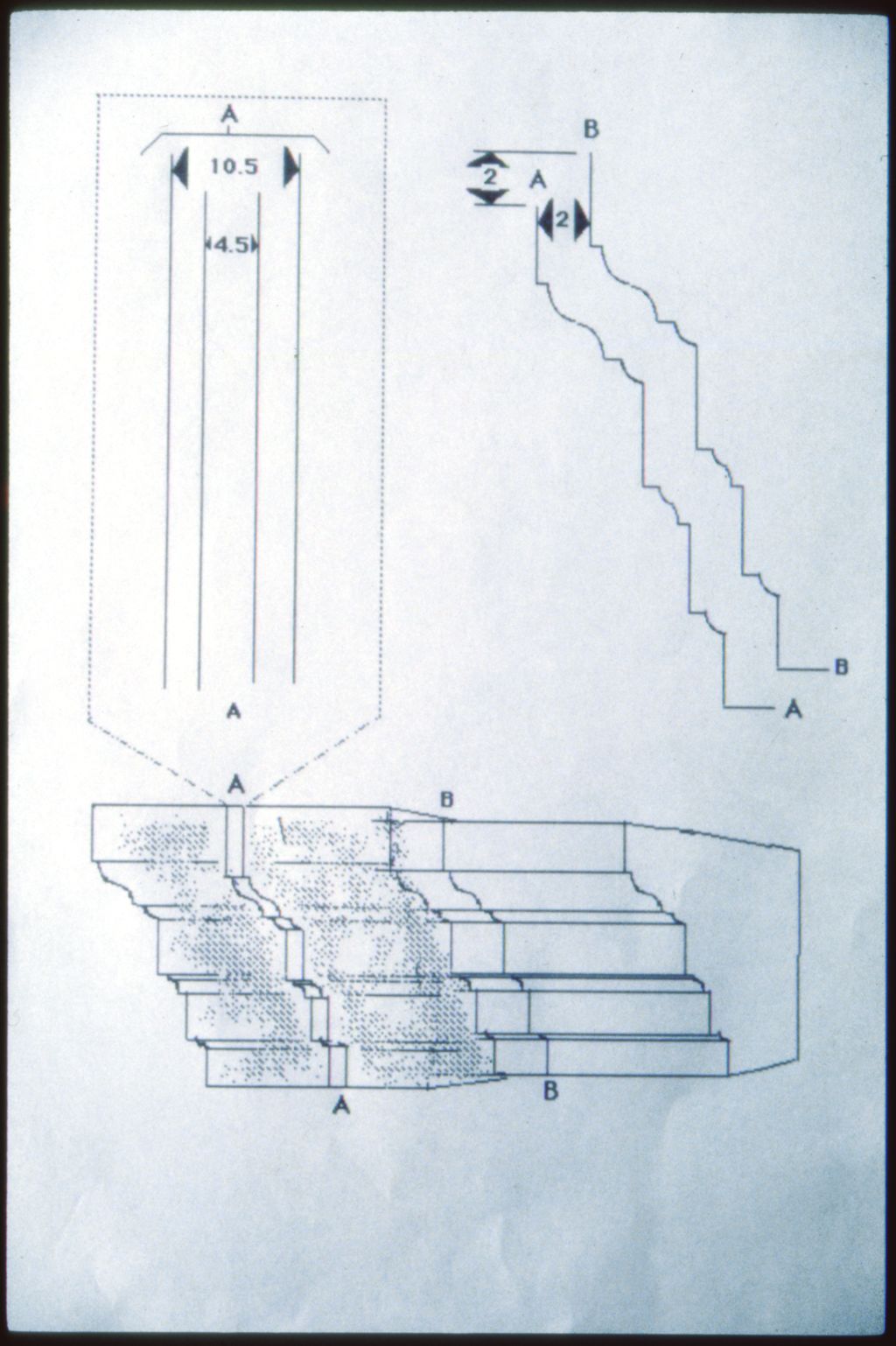 A
10.5
4.5
A

B
2
A
2
B
A

A
B
A
B